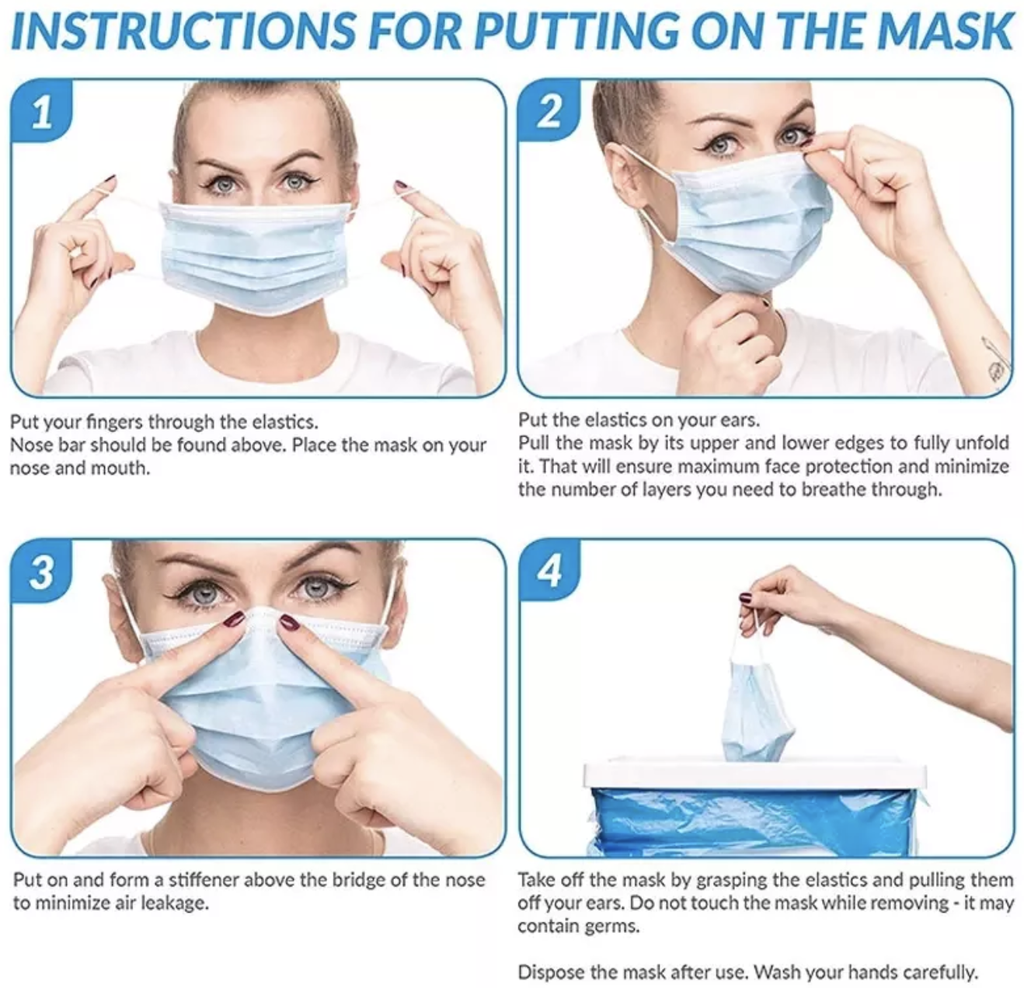 INSTRUCTIONS FOR PUTTING ON THE MASK

1

Put your fingers through the elastics.
Nose bar should be found above. Place the mask on your nose and mouth.

2

Put the elastics on your ears.
Pull the mask by its upper and lower edges to fully unfold it. That will ensure maximum face protection and minimize the number of layers you need to breathe through.

3

Put on and form a stiffener above the bridge of the nose to minimize air leakage.

4

Take off the mask by grasping the elastics and pulling them off your ears. Do not touch the mask while removing - it may contain germs.

Dispose the mask after use. Wash your hands carefully.