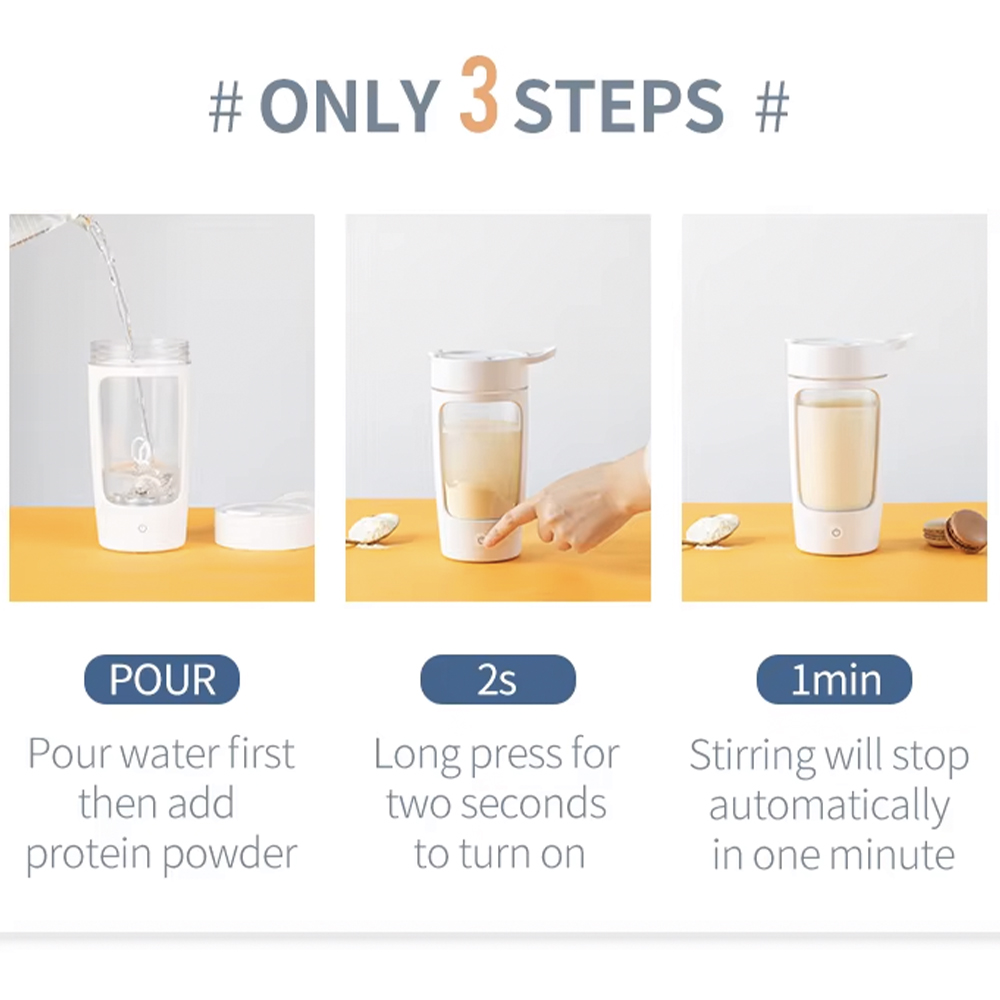 # ONLY 3 STEPS #

POUR

Pour water first then add protein powder

2s

Long press for two seconds to turn on

1min

Stirring will stop automatically in one minute