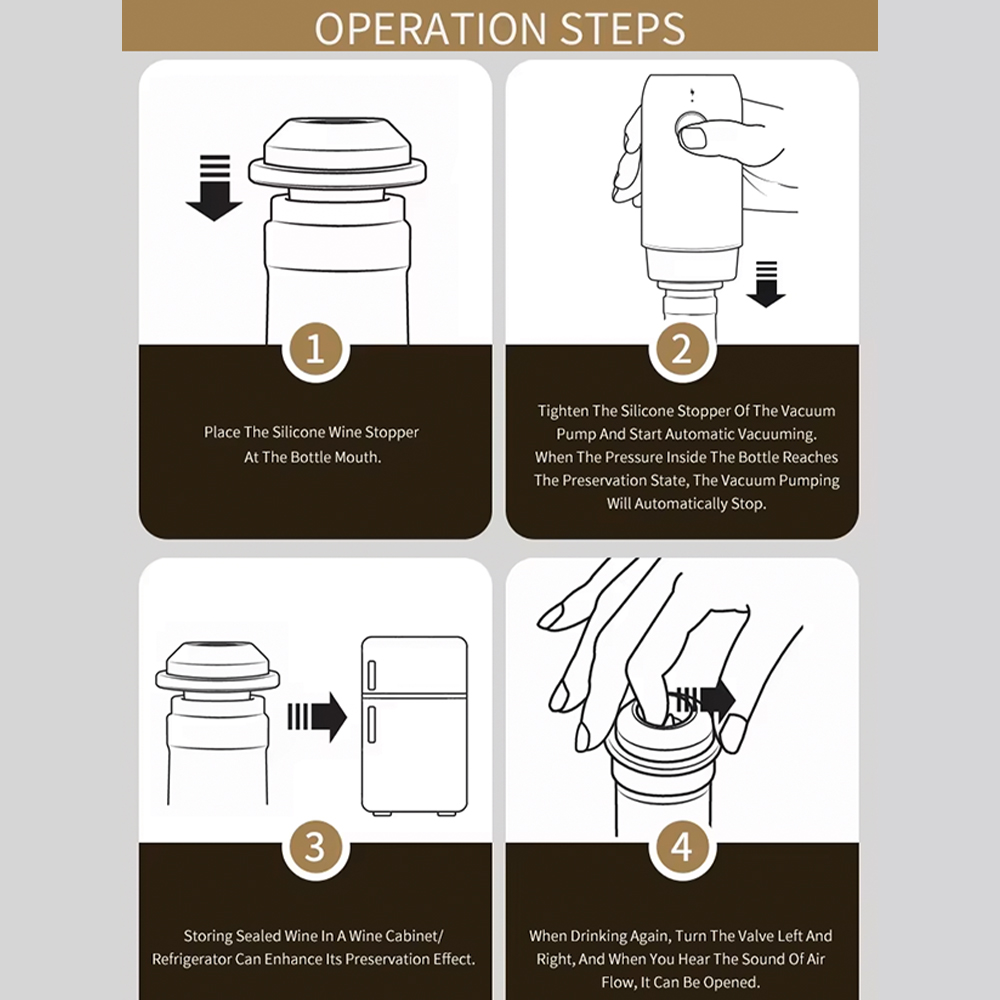 OPERATION STEPS

1

Place The Silicone Wine Stopper At The Bottle Mouth.

2

Tighten The Silicone Stopper Of The Vacuum Pump And Start Automatic Vacuuming. When The Pressure Inside The Bottle Reaches The Preservation State, The Vacuum Pumping Will Automatically Stop.

3

Storing Sealed Wine In A Wine Cabinet/ Refrigerator Can Enhance Its Preservation Effect.

4

When Drinking Again, Turn The Valve Left And Right, And When You Hear The Sound Of Air Flow, It Can Be Opened.