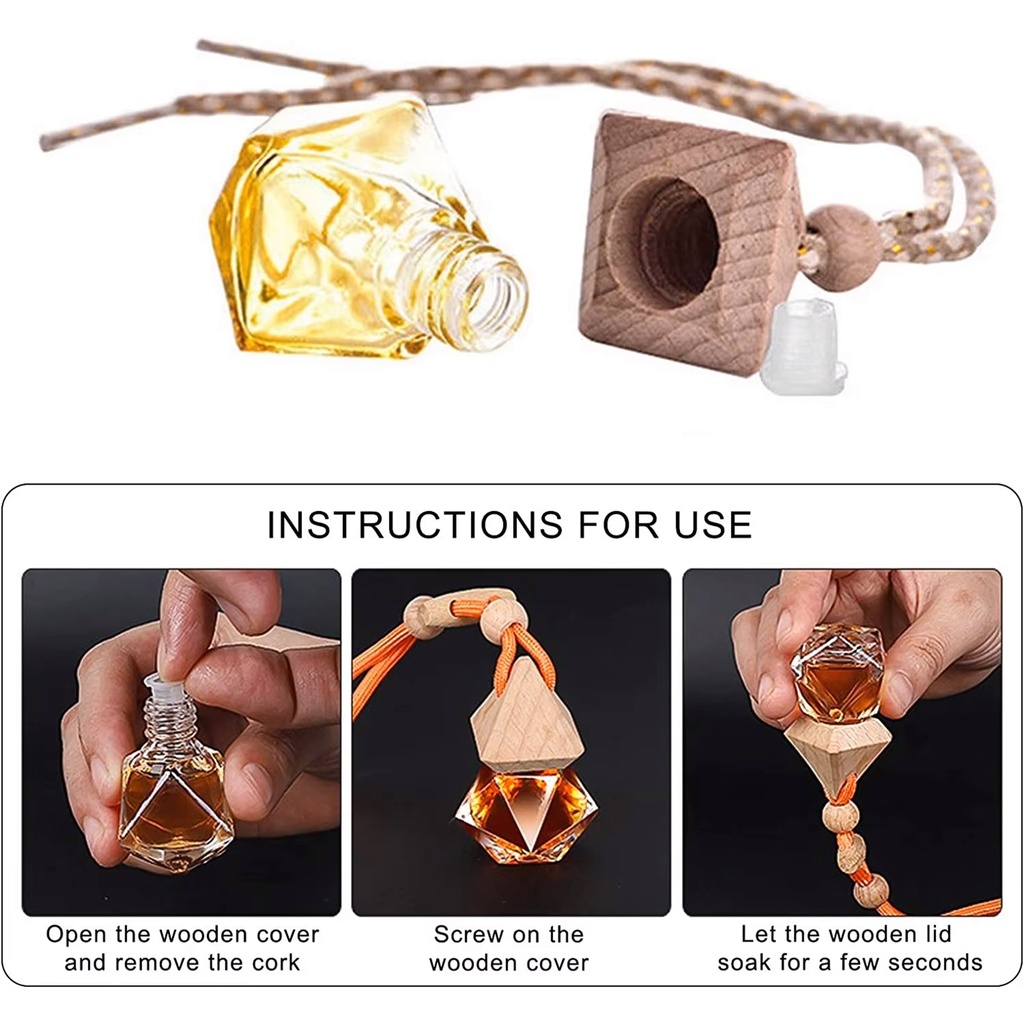 INSTRUCTIONS FOR USE

Open the wooden cover and remove the cork

Screw on the wooden cover

Let the wooden lid soak for a few seconds